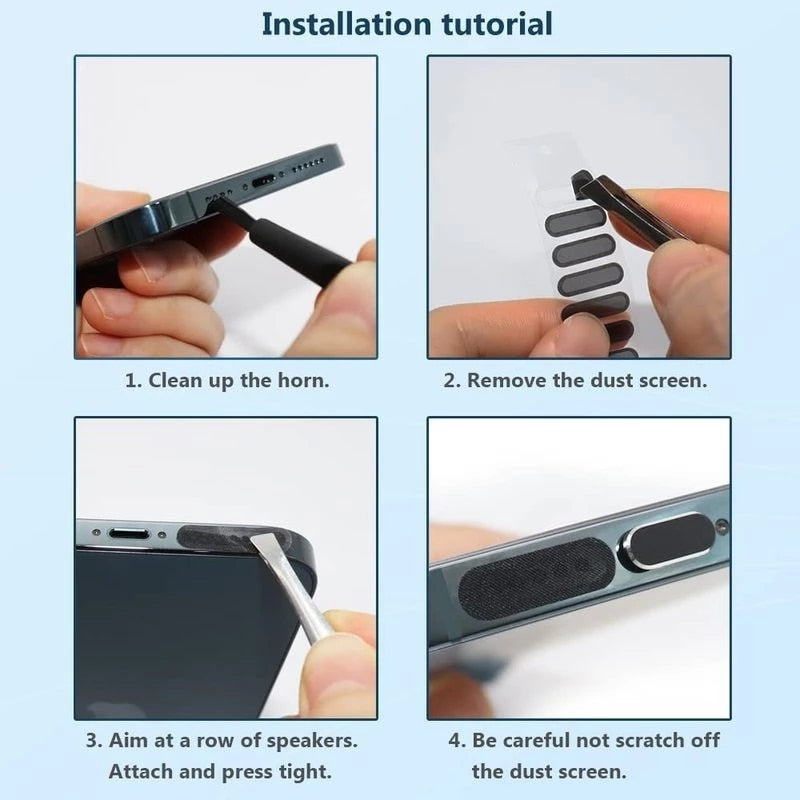 Installation tutorial

1. Clean up the horn.

2. Remove the dust screen.

3. Aim at a row of speakers. Attach and press tight.

4. Be careful not scratch off the dust screen.